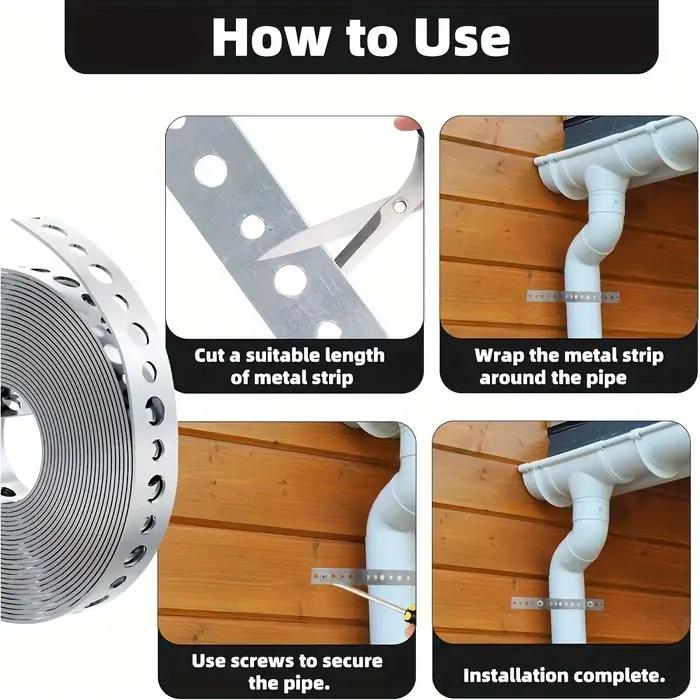 How to Use

Cut a suitable length of metal strip

Wrap the metal strip around the pipe

Use screws to secure the pipe.

Installation complete.